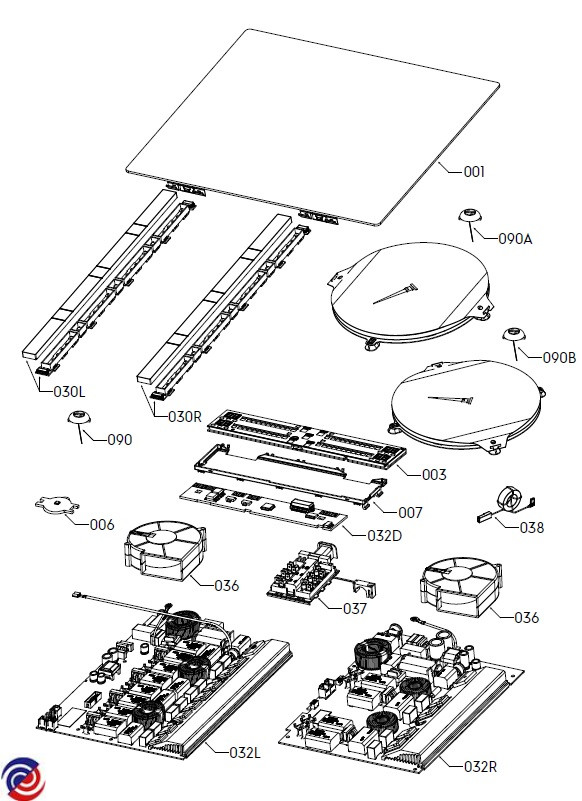 001
090A
090B
030L
030R
090
003
007
006
032D
038
036
037
036
032L
032R